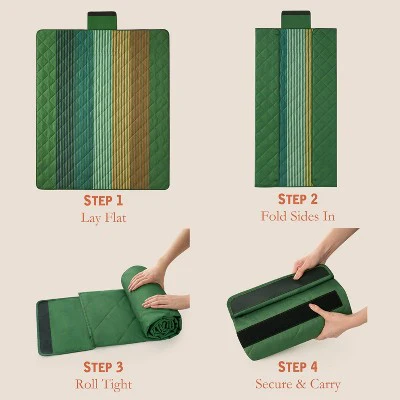 STEP 1
Lay Flat

STEP 2
Fold Sides In

STEP 3
Roll Tight

STEP 4
Secure & Carry